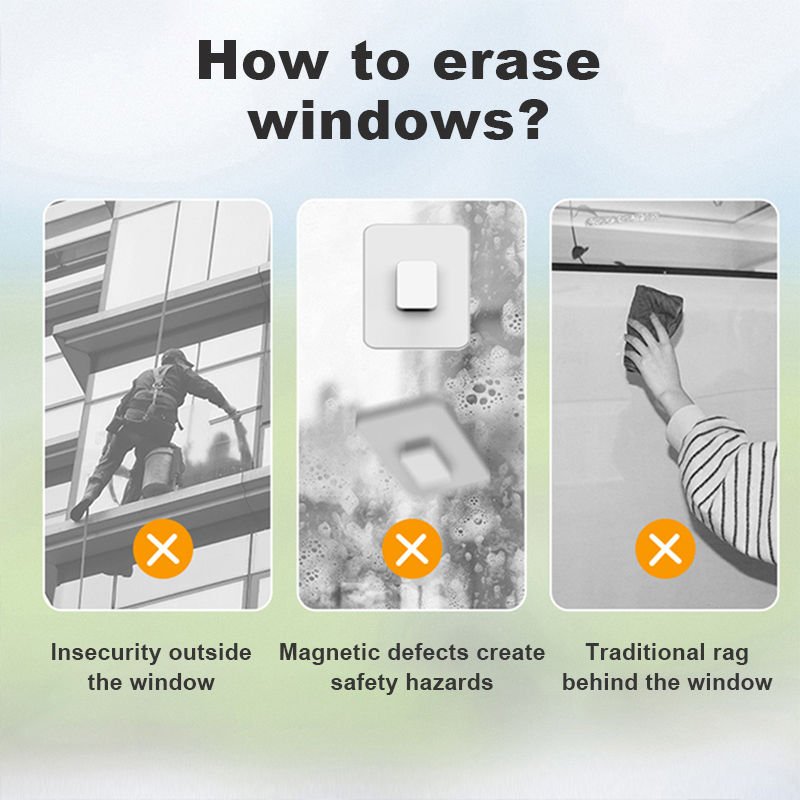 How to erase windows?

Insecurity outside the window

Magnetic defects create safety hazards

Traditional rag behind the window