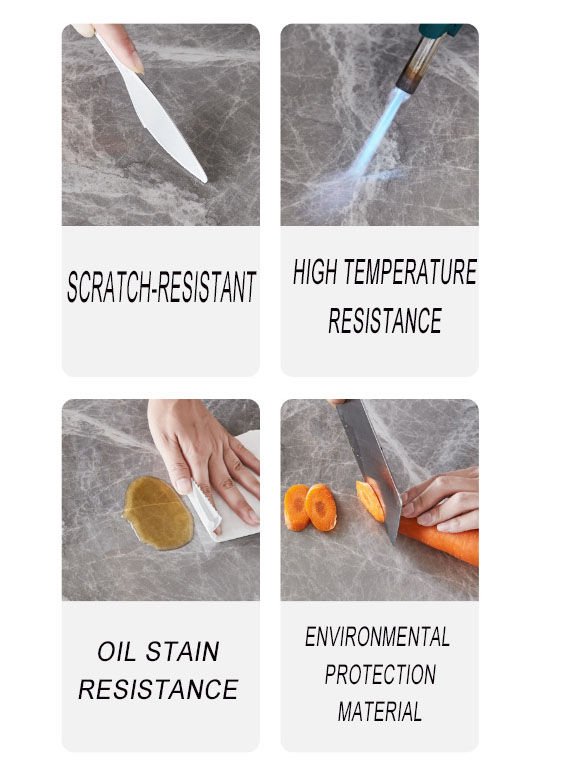 SCRATCH-RESISTANT

HIGH TEMPERATURE RESISTANCE

OIL STAIN RESISTANCE

ENVIRONMENTAL PROTECTION MATERIAL