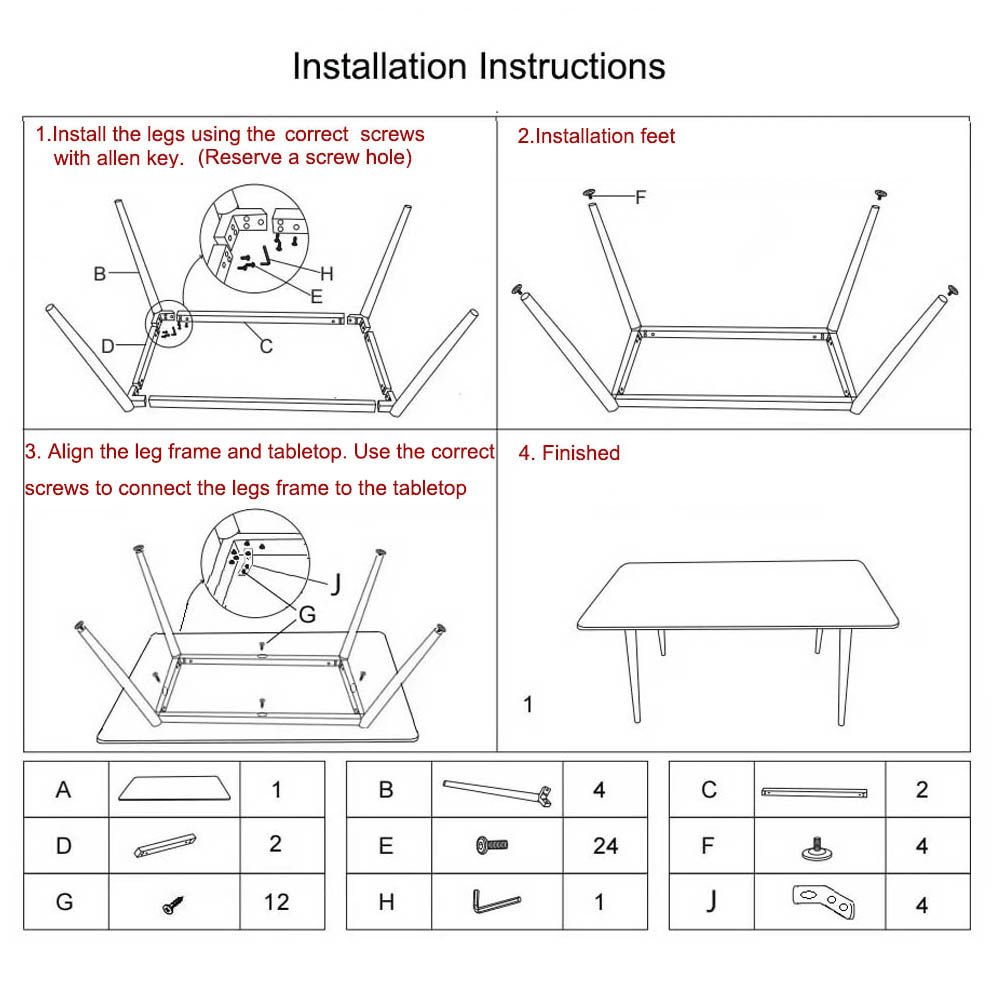 Installation Instructions

1.Install the legs using the correct screws with allen key. (Reserve a screw hole)

B
H
E
D
C

2.Installation feet

F

3. Align the leg frame and tabletop. Use the correct screws to connect the legs frame to the tabletop

J
G

4. Finished

1

| A | | 1 |
|---|---|---|
| D | | 2 |
| G | | 12 |

| B | | 4 |
|---|---|---|
| E | | 24 |
| H | | 1 |

| C | | 2 |
|---|---|---|
| F | | 4 |
| J | | 4 |