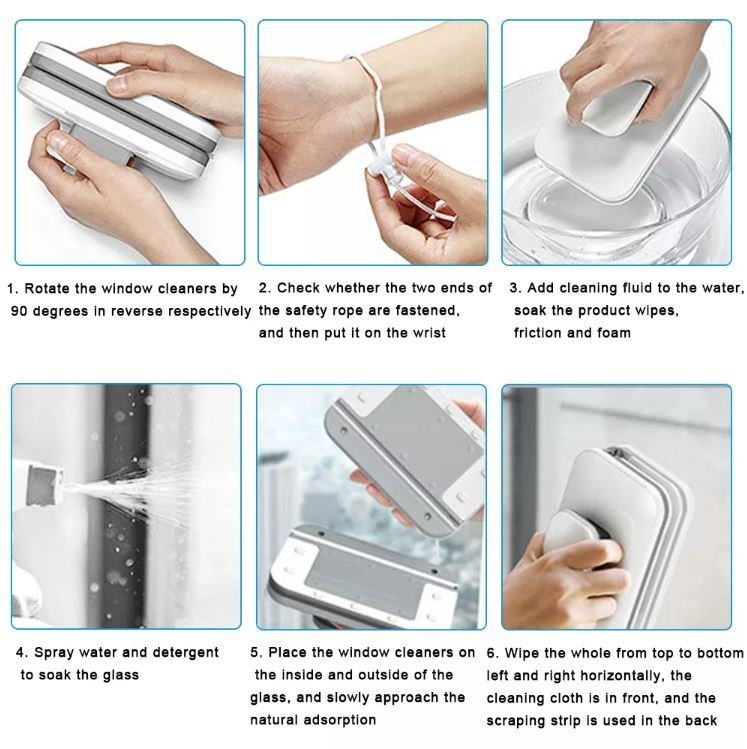 1. Rotate the window cleaners by 90 degrees in reverse respectively

2. Check whether the two ends of the safety rope are fastened, and then put it on the wrist

3. Add cleaning fluid to the water, soak the product wipes, friction and foam

4. Spray water and detergent to soak the glass

5. Place the window cleaners on the inside and outside of the glass, and slowly approach the natural adsorption

6. Wipe the whole from top to bottom left and right horizontally, the cleaning cloth is in front, and the scraping strip is used in the back