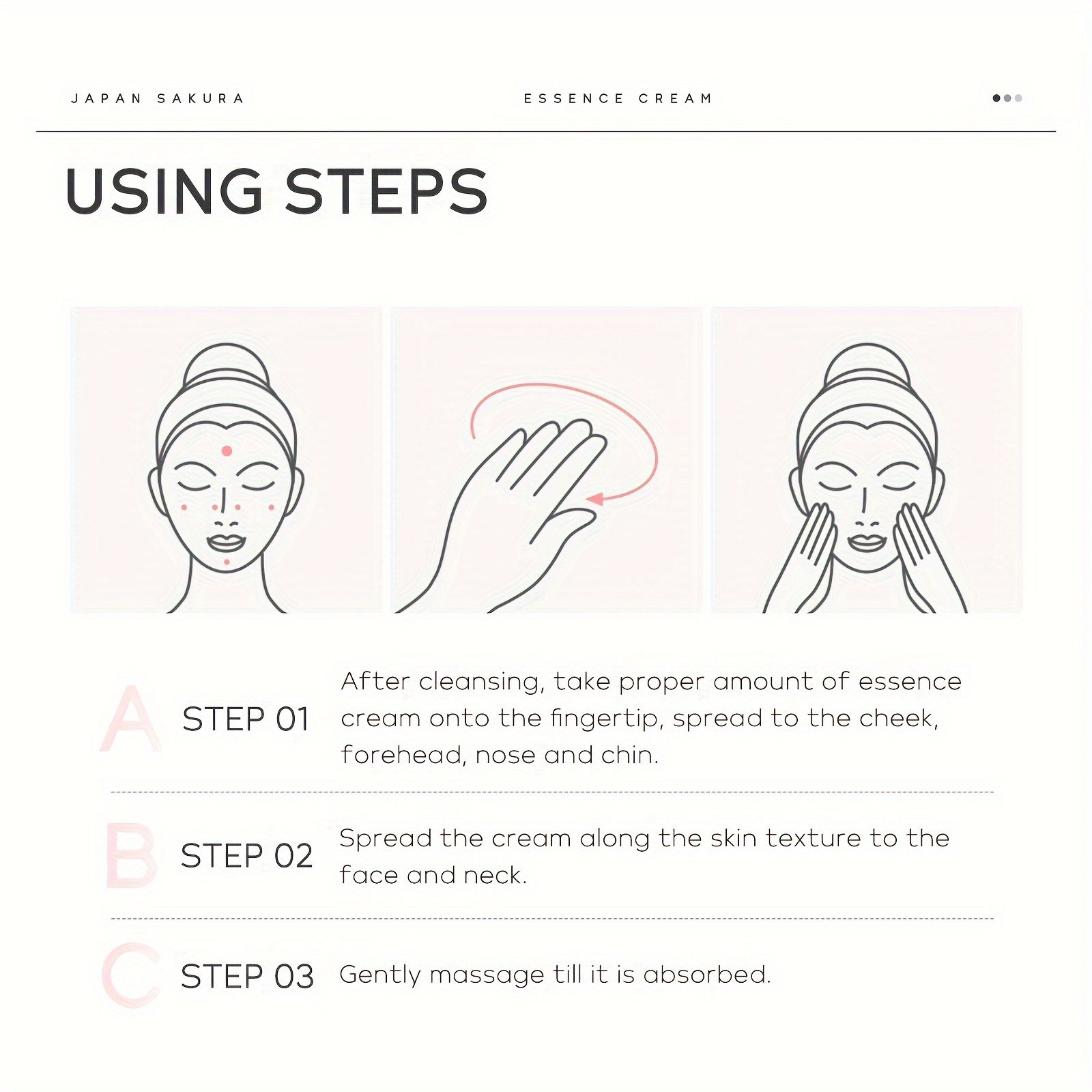 JAPAN SAKURA

ESSENCE CREAM

USING STEPS

A STEP 01 After cleansing, take proper amount of essence cream onto the fingertip, spread to the cheek, forehead, nose and chin.

B STEP 02 Spread the cream along the skin texture to the face and neck.

C STEP 03 Gently massage till it is absorbed.