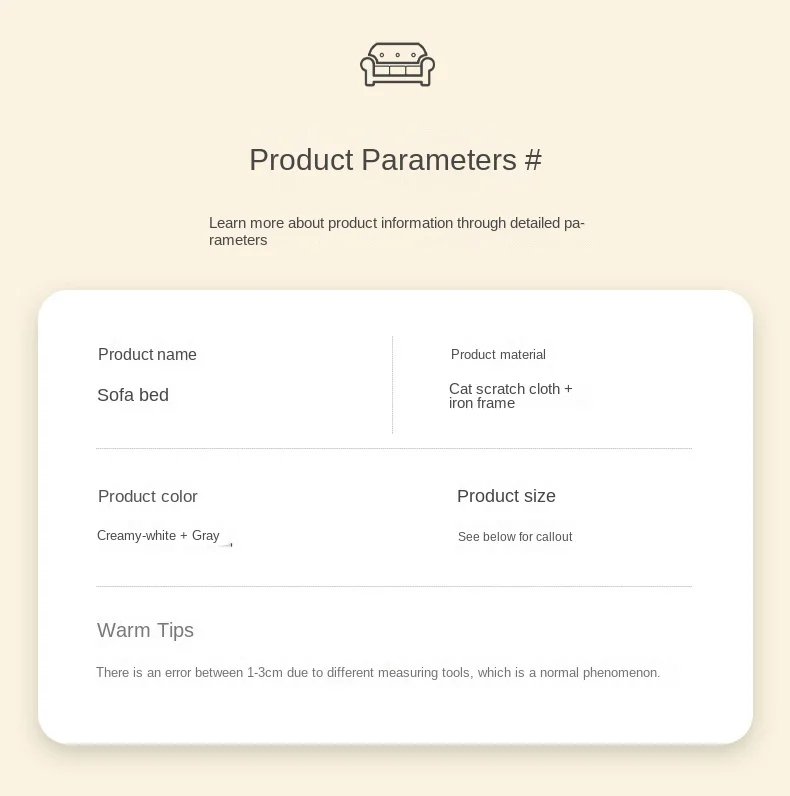 Product Parameters #

Learn more about product information through detailed parameters

Product name

Sofa bed

Product material

Cat scratch cloth + iron frame

Product color

Creamy-white + Gray

Product size

See below for callout

Warm Tips

There is an error between 1-3cm due to different measuring tools, which is a normal phenomenon.