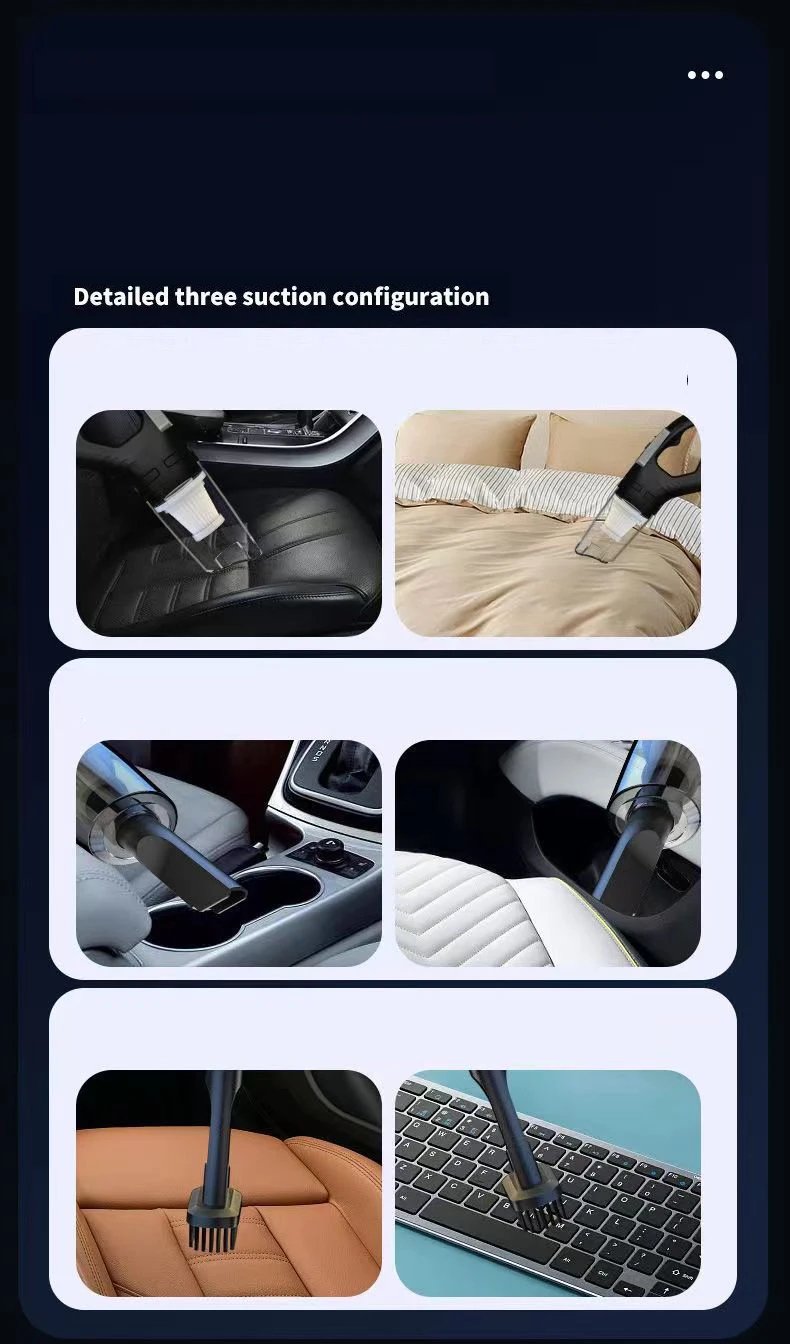 Detailed three suction configuration