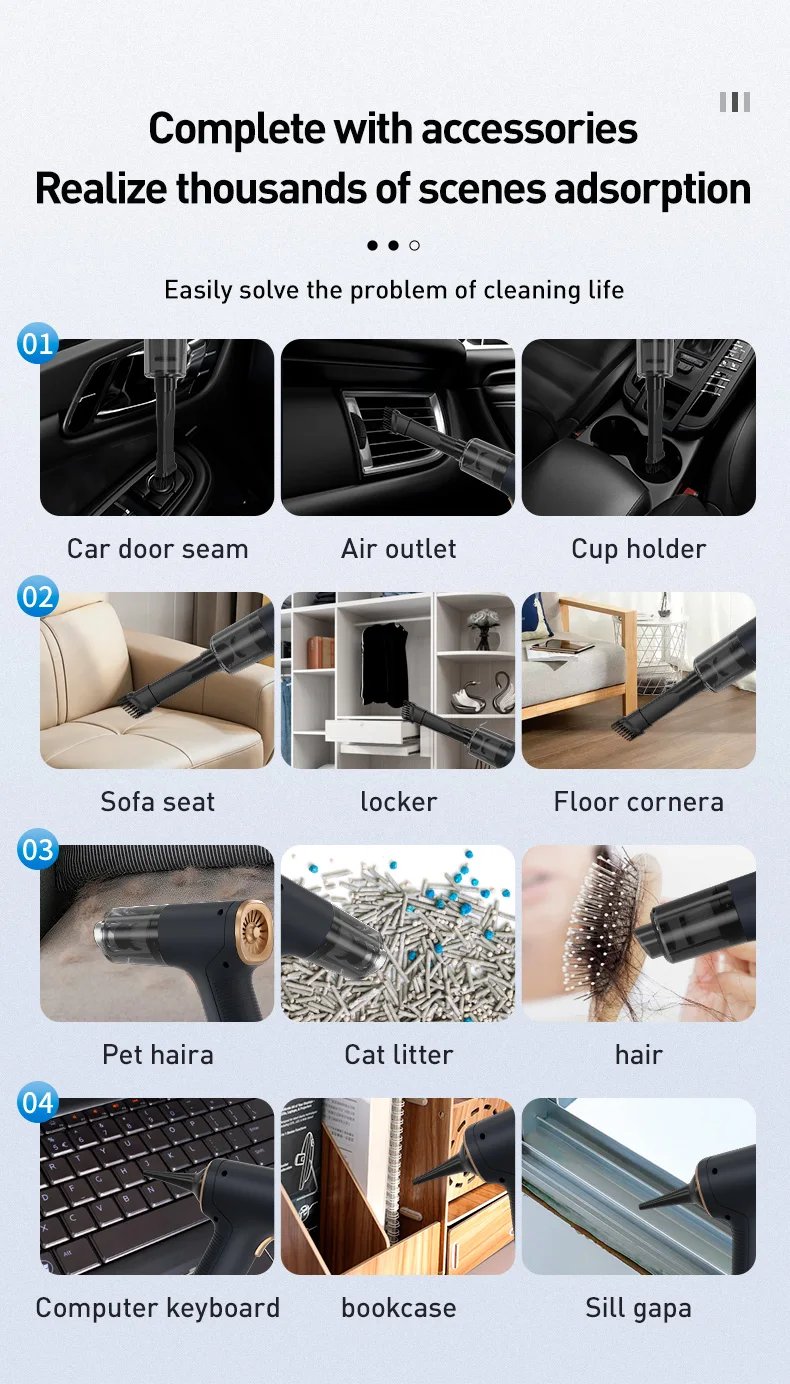 Complete with accessories
Realize thousands of scenes adsorption

Easily solve the problem of cleaning life

01

Car door seam
Air outlet
Cup holder

02

Sofa seat
locker
Floor cornera

03

Pet haira
Cat litter
hair

04

Computer keyboard
bookcase
Sill gapa